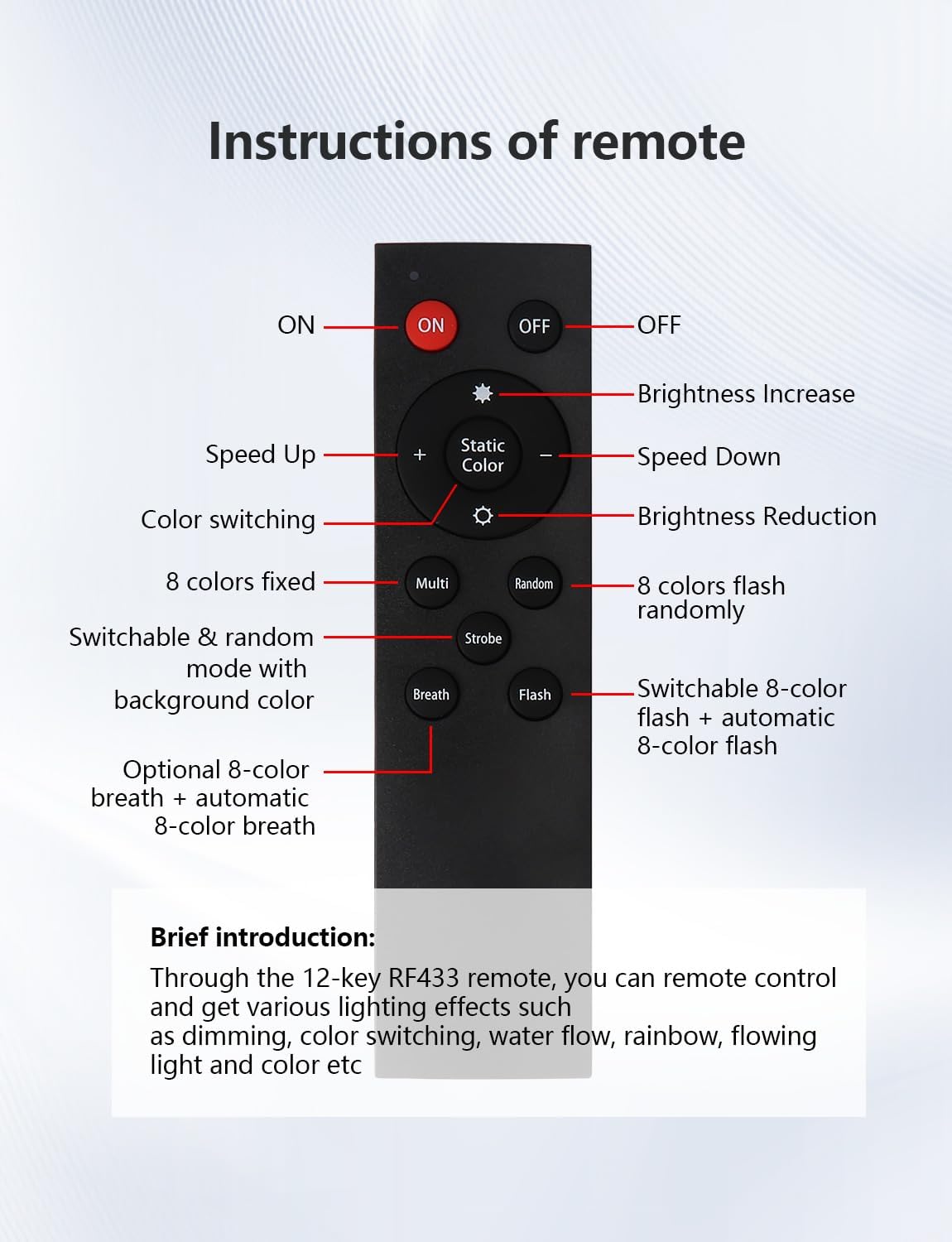 Instructions of remote

ON
ON
OFF
OFF

Brightness Increase

Speed Up
+
Static Color
−
Speed Down

Color switching
Brightness Reduction

8 colors fixed
Multi
Random
8 colors flash randomly

Switchable & random mode with background color
Strobe

Breath
Flash
Switchable 8-color flash + automatic 8-color flash

Optional 8-color breath + automatic 8-color breath

Brief introduction:
Through the 12-key RF433 remote, you can remote control and get various lighting effects such as dimming, color switching, water flow, rainbow, flowing light and color etc